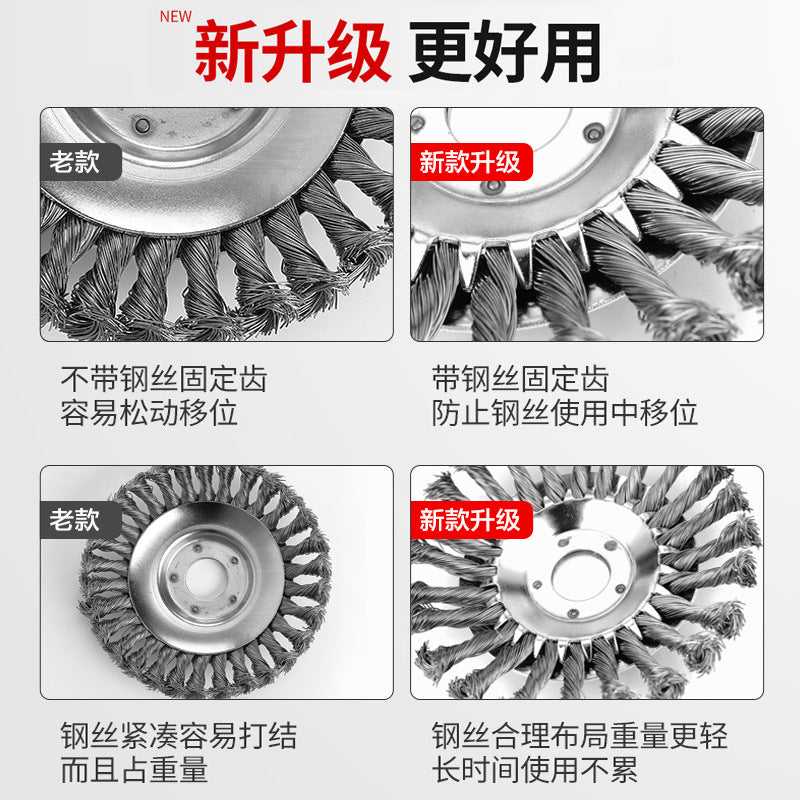 NEW
新升级 更好用

老款

新款升级

不带钢丝固定齿
容易松动移位

带钢丝固定齿
防止钢丝使用中移位

老款

新款升级

钢丝紧凑容易打结
而且占重量

钢丝合理布局重量更轻
长时间使用不累