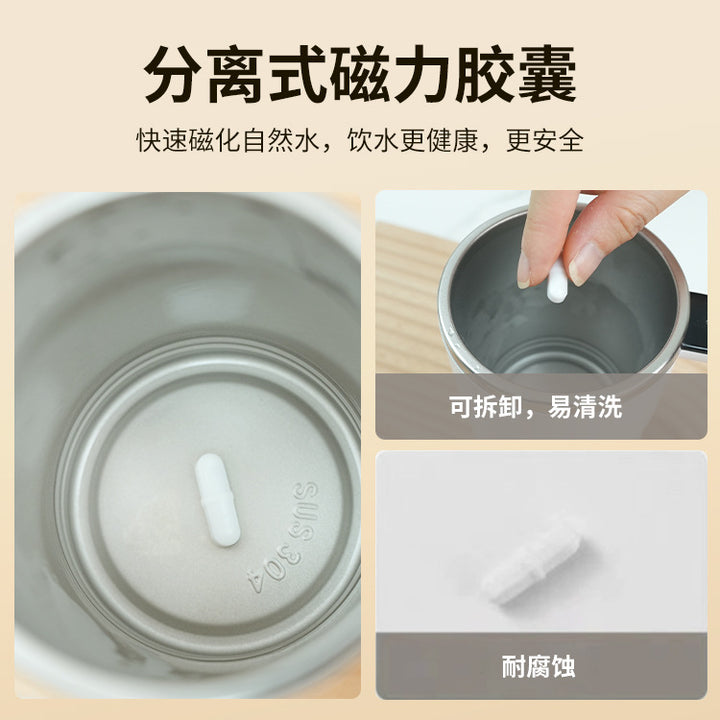 分离式磁力胶囊

快速磁化自然水，饮水更健康，更安全

SUS 304

可拆卸，易清洗

耐腐蚀