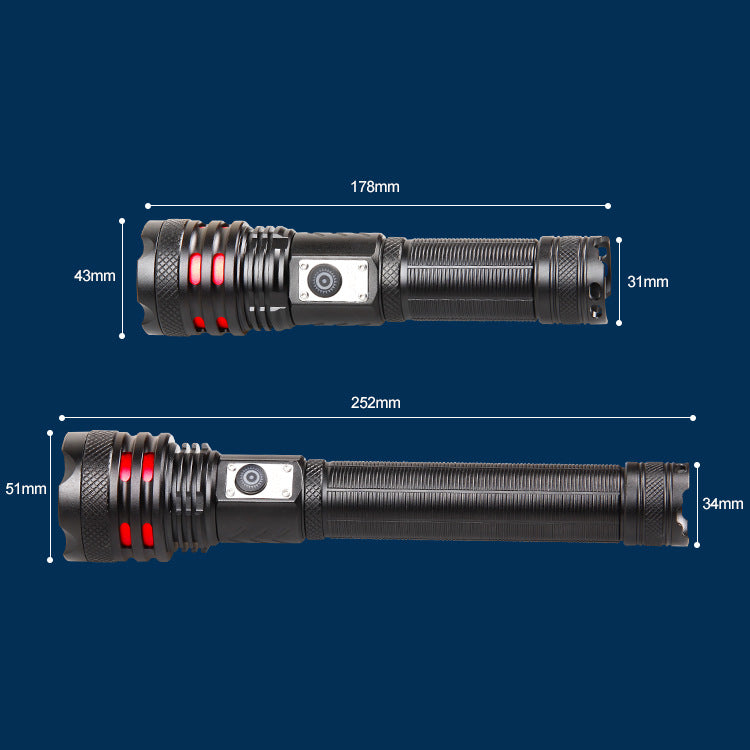 178mm

43mm

31mm

252mm

51mm

34mm