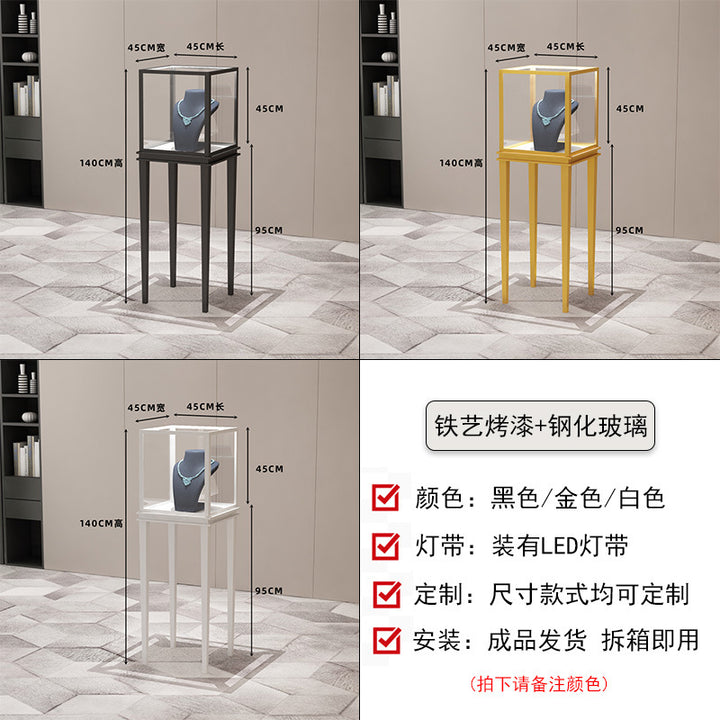 45CM宽 45CM长
45CM
140CM高
95CM

45CM宽 45CM长
45CM
140CM高
95CM

45CM宽 45CM长
45CM
140CM高
95CM

铁艺烤漆+钢化玻璃

颜色：黑色/金色/白色

灯带：装有LED灯带

定制：尺寸款式均可定制

安装：成品发货 拆箱即用

（拍下请备注颜色）