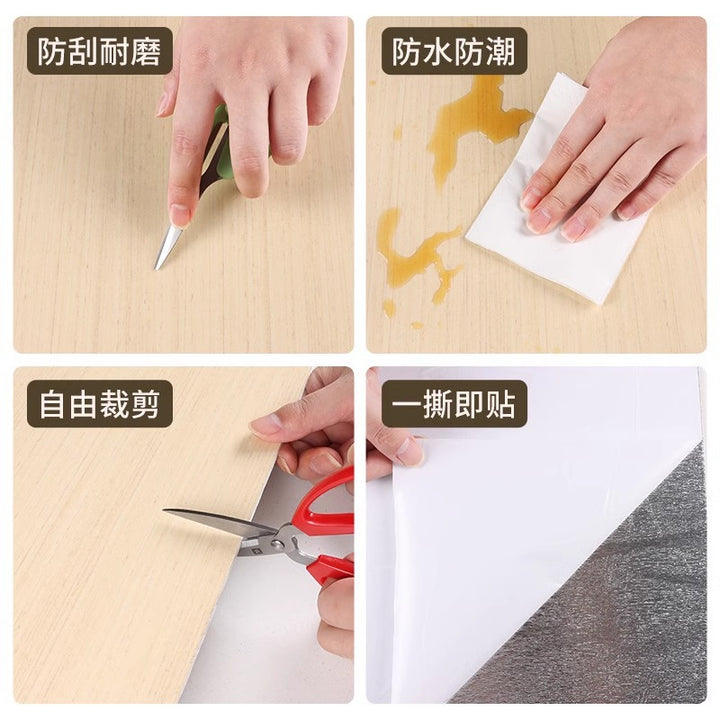 防刮耐磨

防水防潮

自由裁剪

一撕即贴