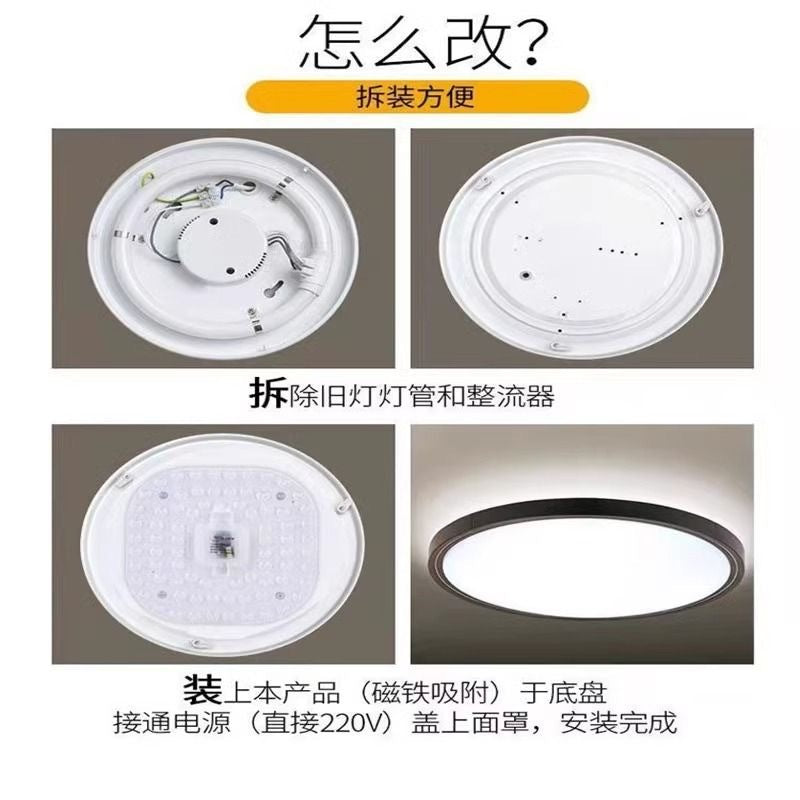 怎么改?

拆装方便

拆除旧灯灯管和整流器

装上本产品（磁铁吸附）于底盘
接通电源（直接220V）盖上面罩，安装完成