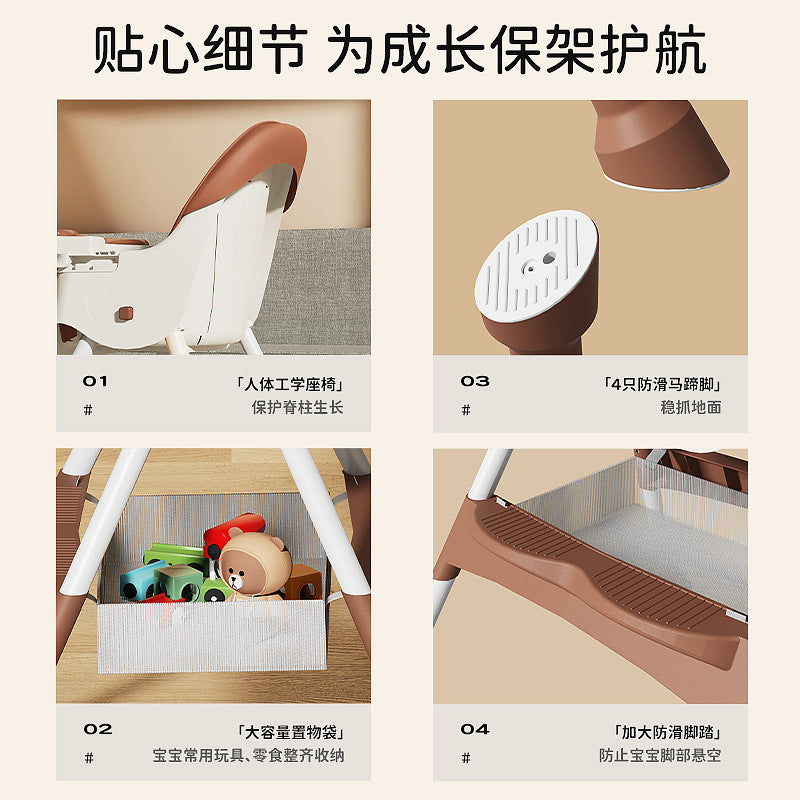 贴心细节 为成长保架护航

01
#
「人体工学座椅」
保护脊柱生长

03
#
「4只防滑马蹄脚」
稳抓地面

02
#
「大容量置物袋」
宝宝常用玩具、零食整齐收纳

04
#
「加大防滑脚踏」
防止宝宝脚部悬空