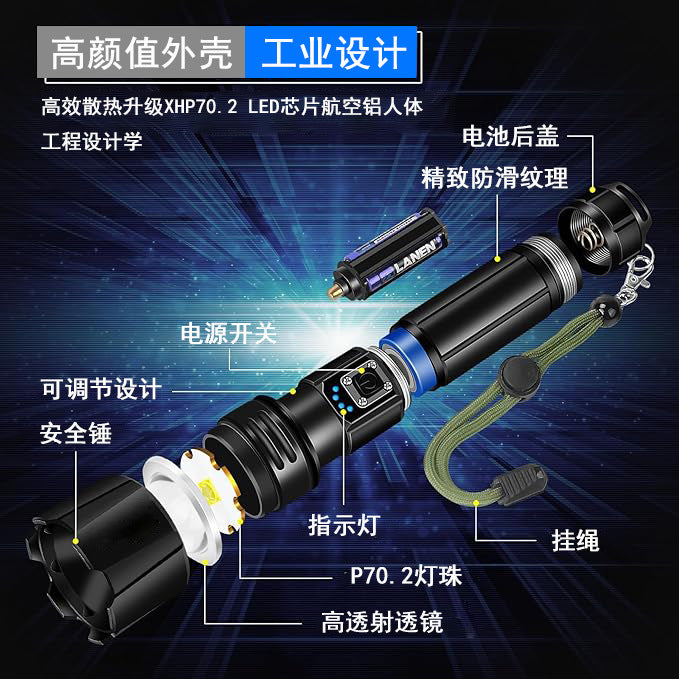 高颜值外壳 工业设计

高效散热升级XHP70.2 LED芯片航空铝人体工程设计学

电池后盖

精致防滑纹理

LANEN

电源开关

可调节设计

安全锤

指示灯

挂绳

P70.2灯珠

高透射透镜