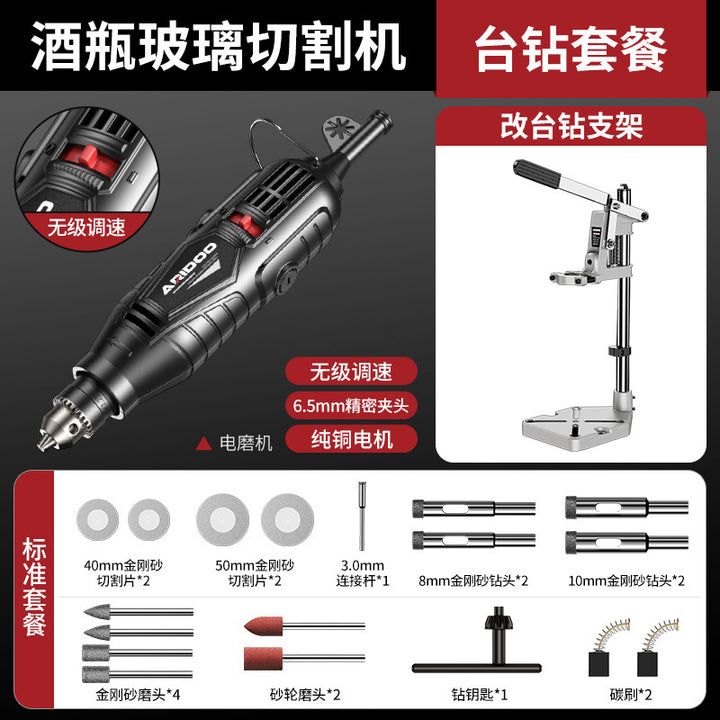 酒瓶玻璃切割机

台钻套餐

改台钻支架

无级调速

ARIDOO

无级调速

6.5mm精密夹头

纯铜电机

▲ 电磨机

标准套餐

40mm金刚砂切割片*2

50mm金刚砂切割片*2

3.0mm连接杆*1

8mm金刚砂钻头*2

10mm金刚砂钻头*2

金刚砂磨头*4

砂轮磨头*2

钻钥匙*1

碳刷*2