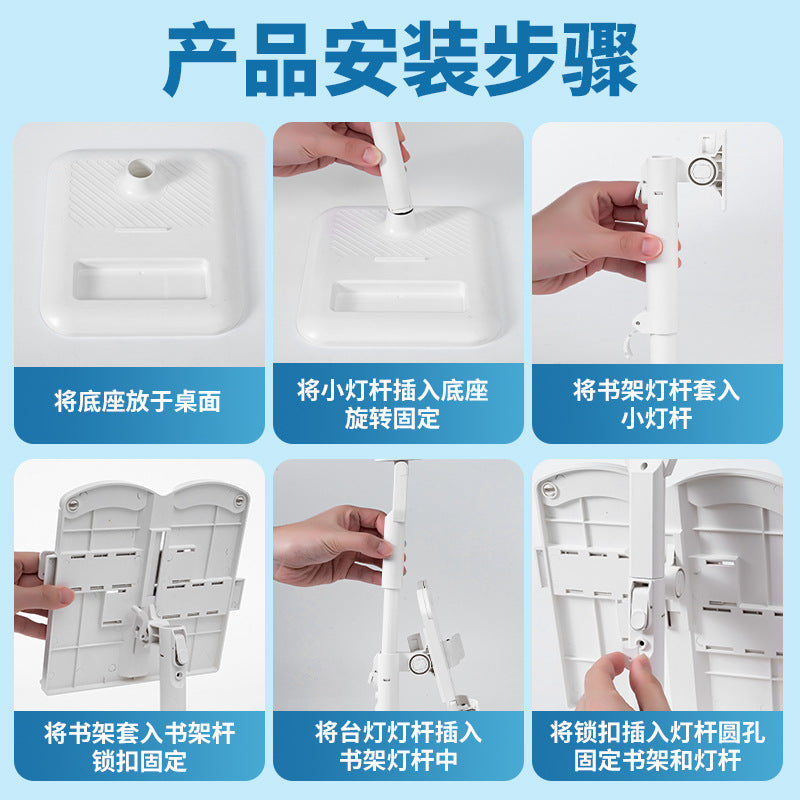 产品安装步骤

将底座放于桌面

将小灯杆插入底座旋转固定

将书架灯杆套入小灯杆

将书架套入书架杆锁扣固定

将台灯灯杆插入书架灯杆中

将锁扣插入灯杆圆孔固定书架和灯杆