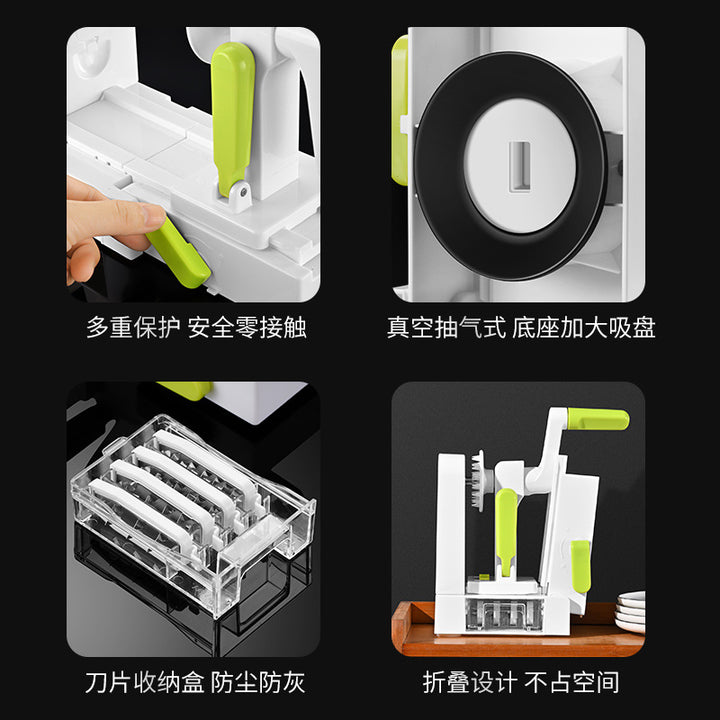 多重保护 安全零接触

真空抽气式 底座加大吸盘

刀片收纳盒 防尘防灰

折叠设计 不占空间