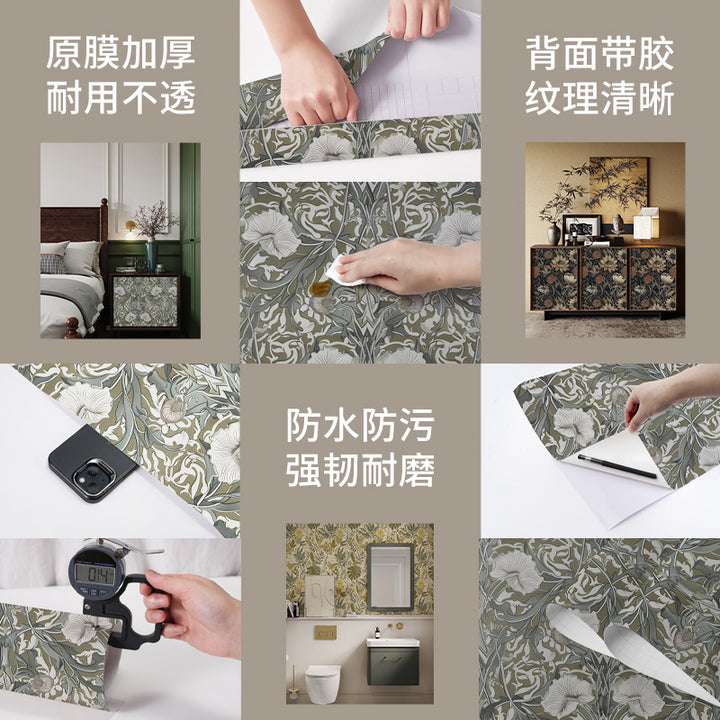 原膜加厚
耐用不透

背面带胶
纹理清晰

防水防污
强韧耐磨

0.14