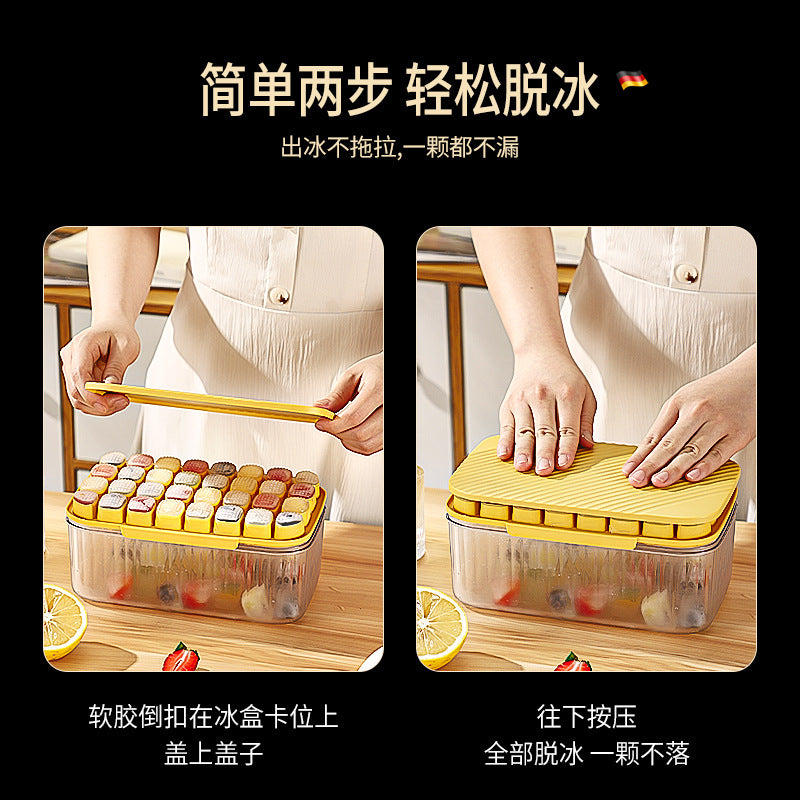 简单两步 轻松脱冰

出冰不拖拉,一颗都不漏

软胶倒扣在冰盒卡位上
盖上盖子

往下按压
全部脱冰 一颗不落