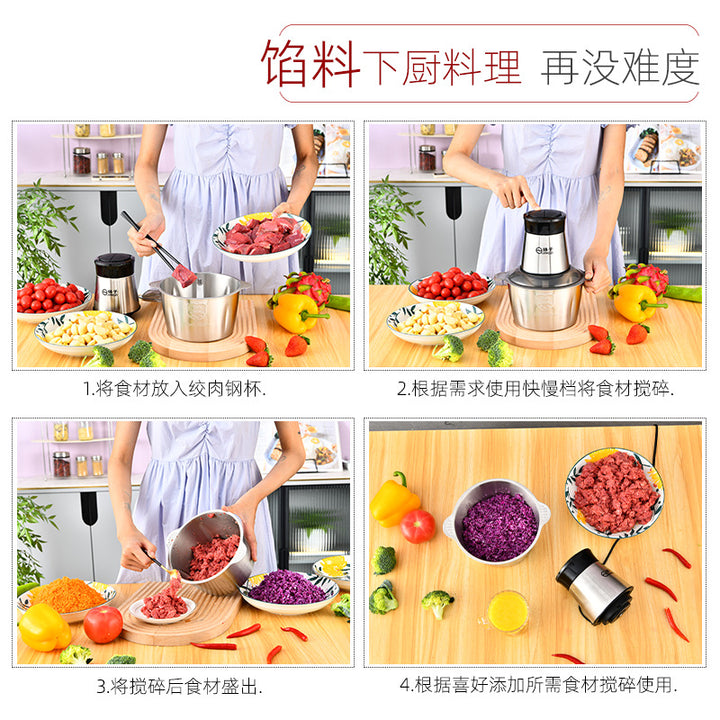 馅料下厨料理 再没难度

1.将食材放入绞肉钢杯.

2.根据需求使用快慢档将食材搅碎.

3.将搅碎后食材盛出.

4.根据喜好添加所需食材搅碎使用.