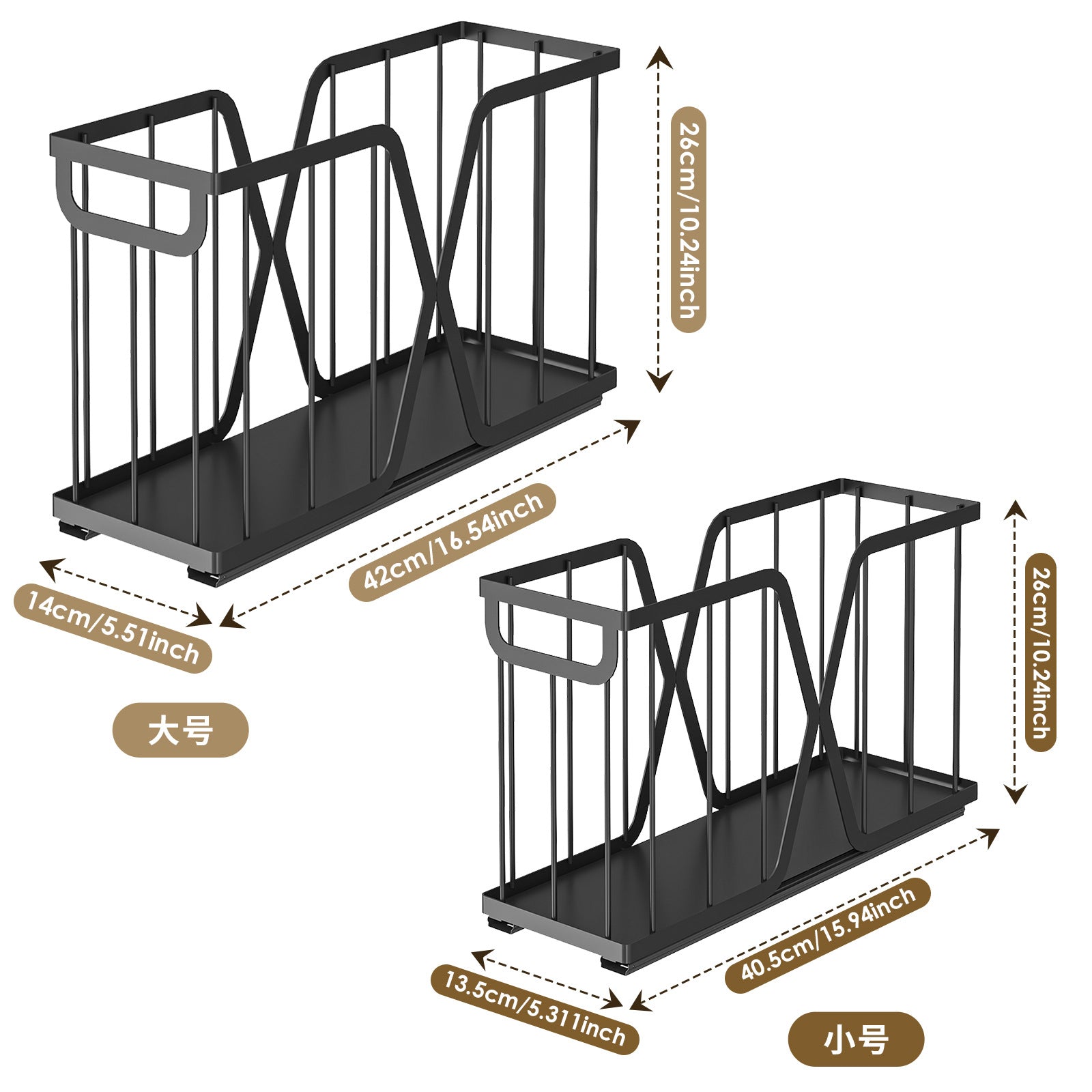 26cm/10.24inch

42cm/16.54inch

14cm/5.51inch

大号

26cm/10.24inch

40.5cm/15.94inch

13.5cm/5.311inch

小号