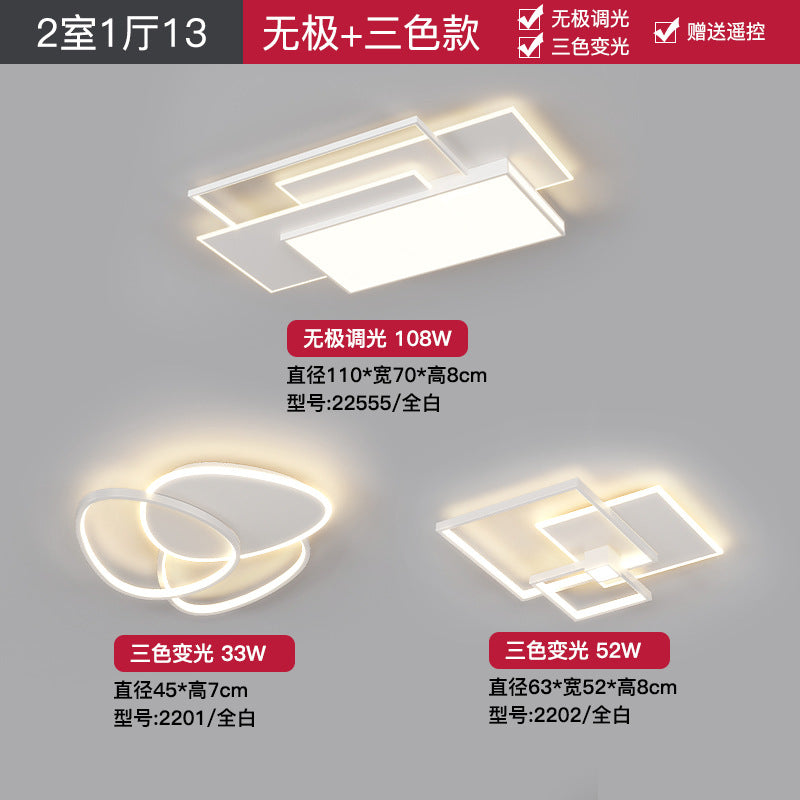 2室1厅13 无极+三色款

无极调光
三色变光
赠送遥控

无极调光 108W
直径110*宽70*高8cm
型号:22555/全白

三色变光 33W
直径45*高7cm
型号:2201/全白

三色变光 52W
直径63*宽52*高8cm
型号:2202/全白