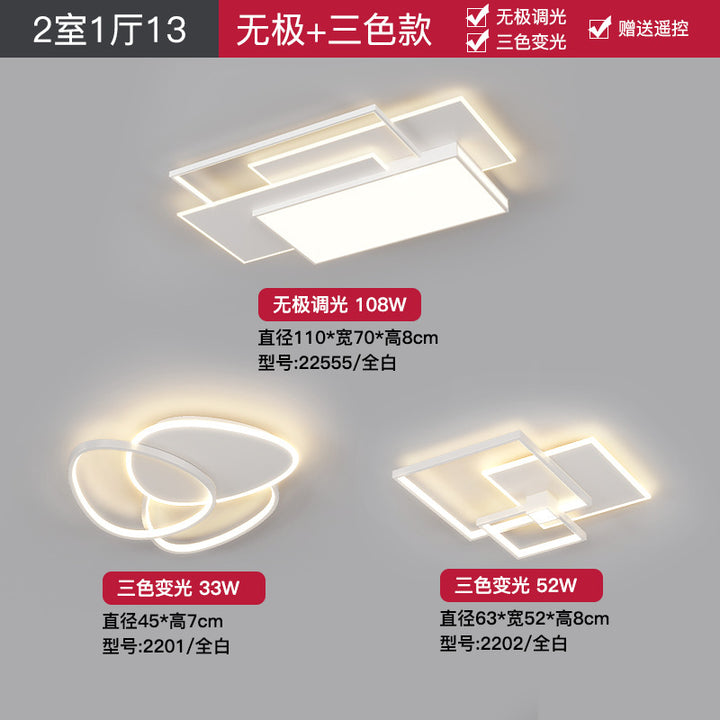 2室1厅13

无极+三色款

无极调光
三色变光

赠送遥控

无极调光 108W
直径110*宽70*高8cm
型号:22555/全白

三色变光 33W
直径45*高7cm
型号:2201/全白

三色变光 52W
直径63*宽52*高8cm
型号:2202/全白