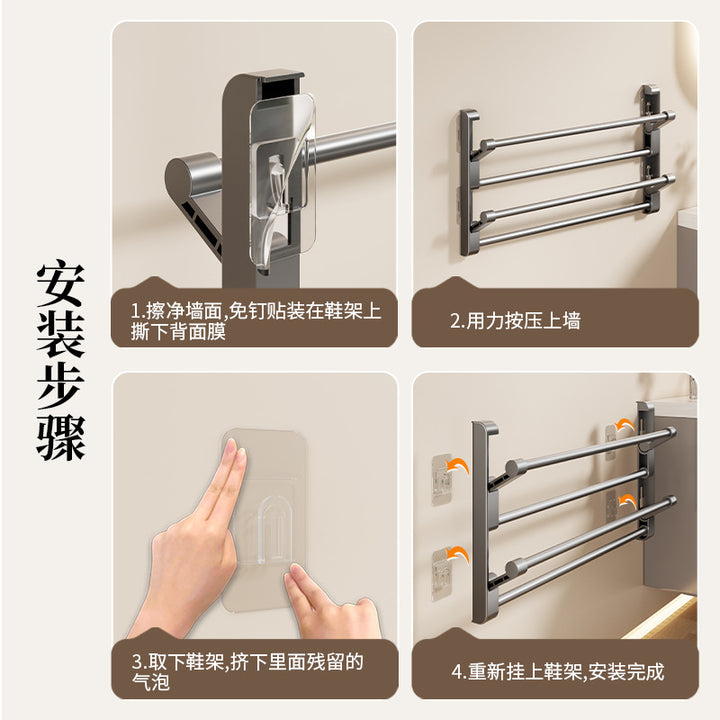 安装步骤

1.擦净墙面,免钉贴装在鞋架上撕下背面膜

2.用力按压上墙

3.取下鞋架,挤下里面残留的气泡

4.重新挂上鞋架,安装完成