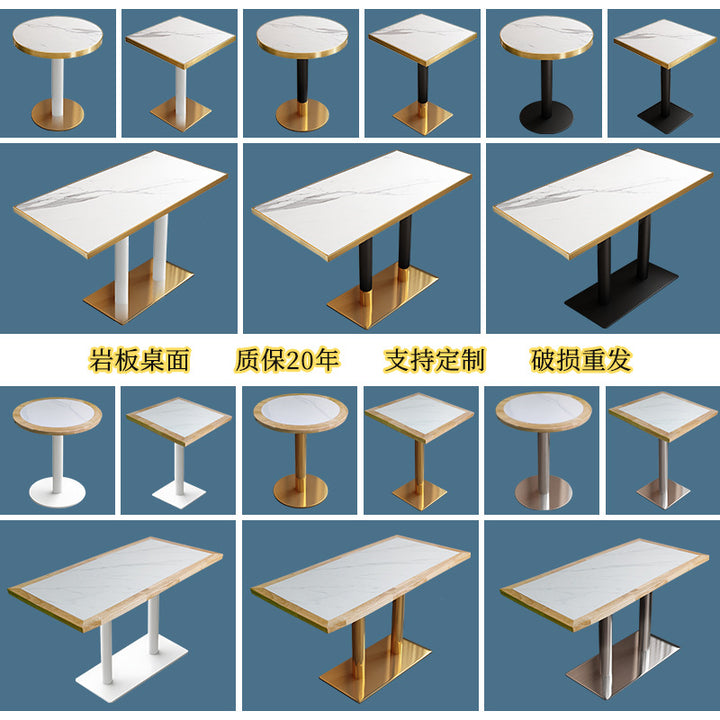 岩板桌面　质保20年　支持定制　破损重发