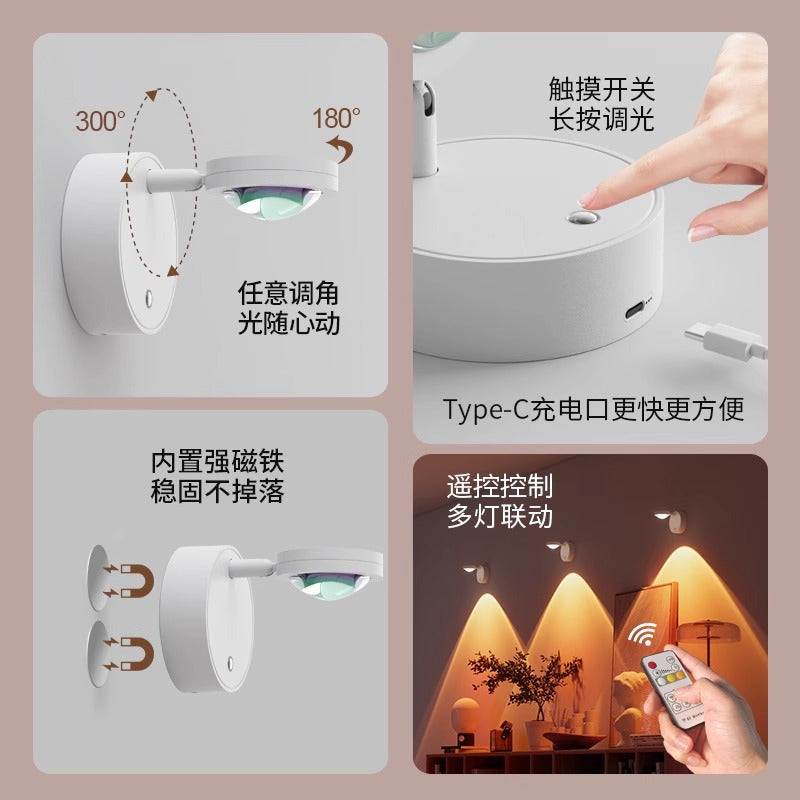 300°

180°

任意调角
光随心动

触摸开关
长按调光

Type-C充电口更快更方便

内置强磁铁
稳固不掉落

遥控控制
多灯联动