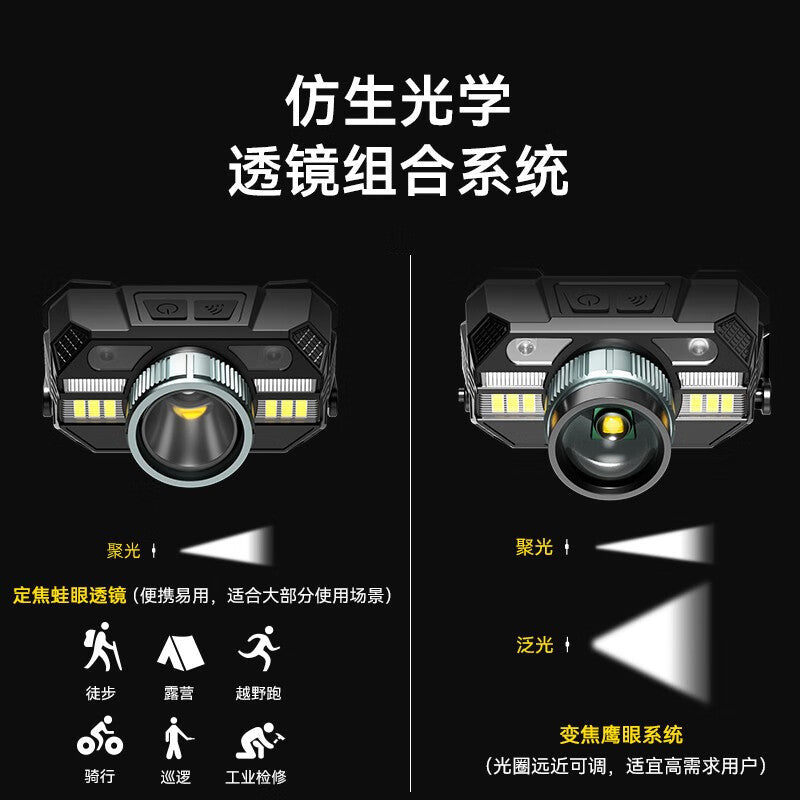 仿生光学
透镜组合系统

聚光

定焦蛙眼透镜（便携易用，适合大部分使用场景）

徒步 露营 越野跑

骑行 巡逻 工业检修

聚光

泛光

变焦鹰眼系统
（光圈远近可调，适宜高需求用户）