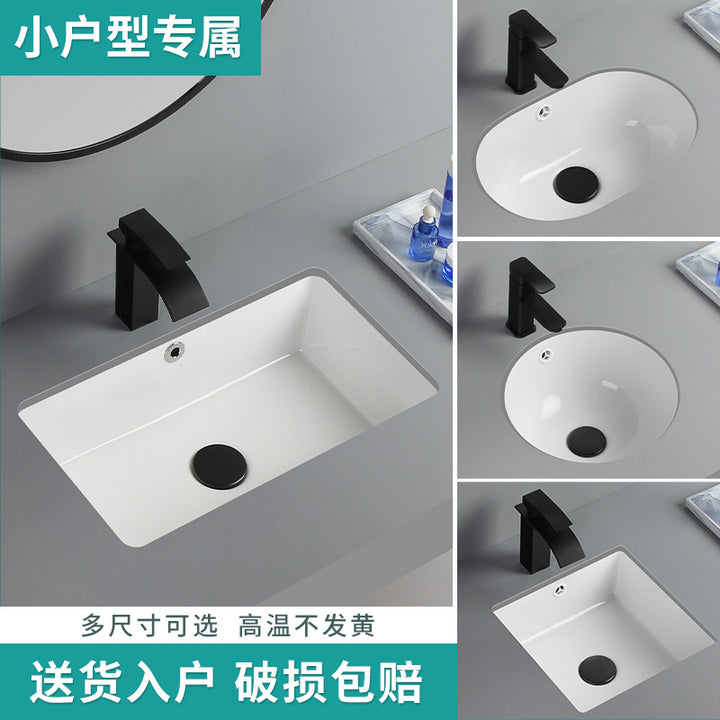 小户型专属

多尺寸可选 高温不发黄

送货入户 破损包赔