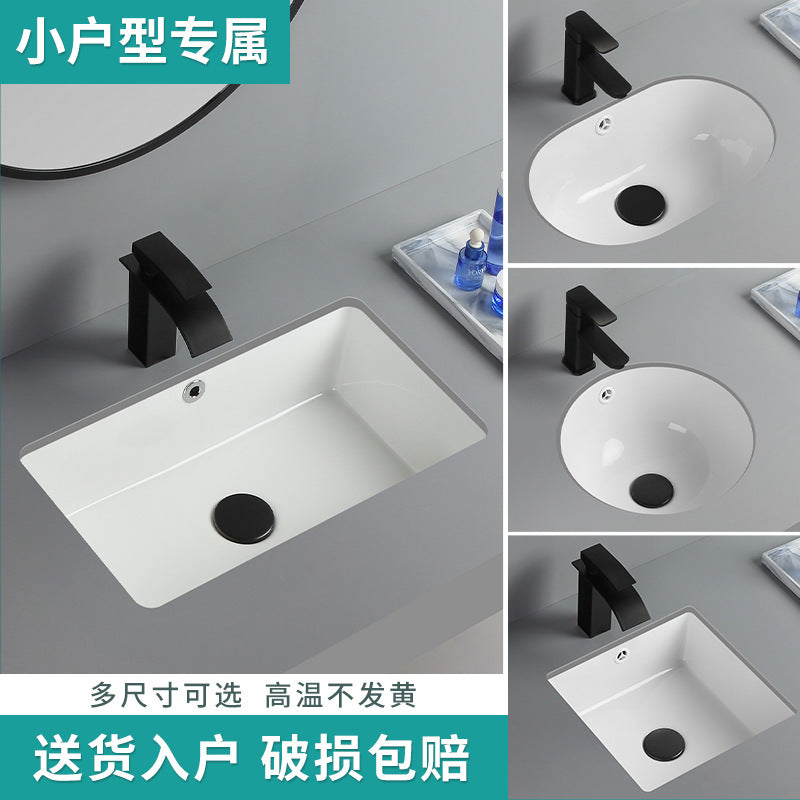 小户型专属

多尺寸可选 高温不发黄

送货入户 破损包赔