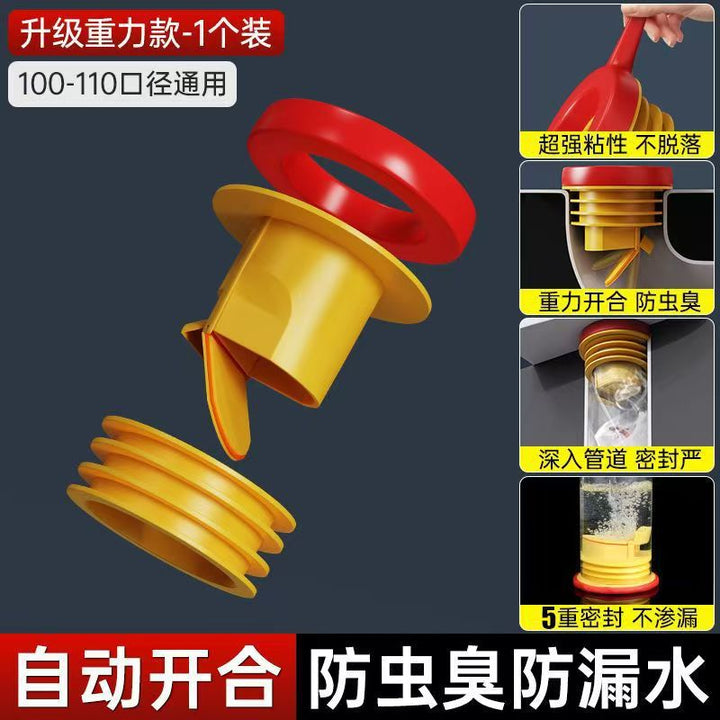 升级重力款-1个装

100-110口径通用

超强粘性 不脱落

重力开合 防虫臭

深入管道 密封严

5重密封 不渗漏

自动开合 防虫臭防漏水