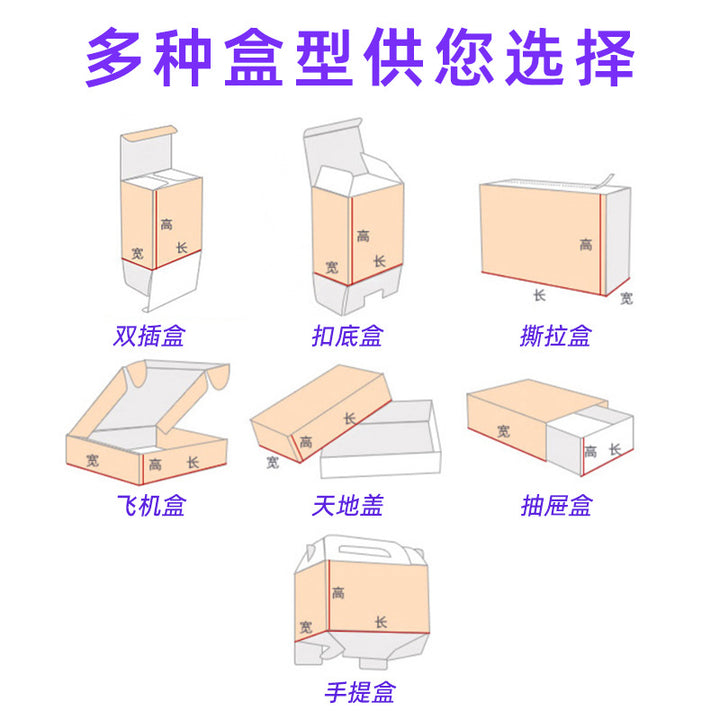 多种盒型供您选择

高
宽 长
双插盒

高
宽 长
扣底盒

高
长 宽
撕拉盒

宽 高 长
飞机盒

长
高
宽
天地盖

宽
高 长
抽屉盒

高
宽 长
手提盒