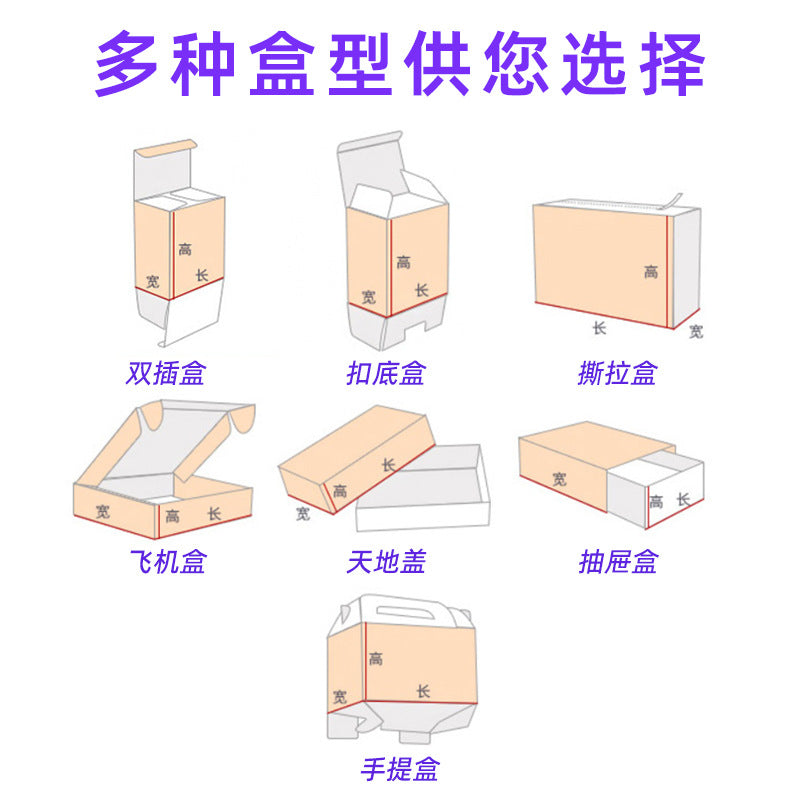 多种盒型供您选择

高
宽
长
双插盒

高
宽
长
扣底盒

高
长
宽
撕拉盒

宽
高
长
飞机盒

长
高
宽
天地盖

宽
高
长
抽屉盒

高
宽
长
手提盒