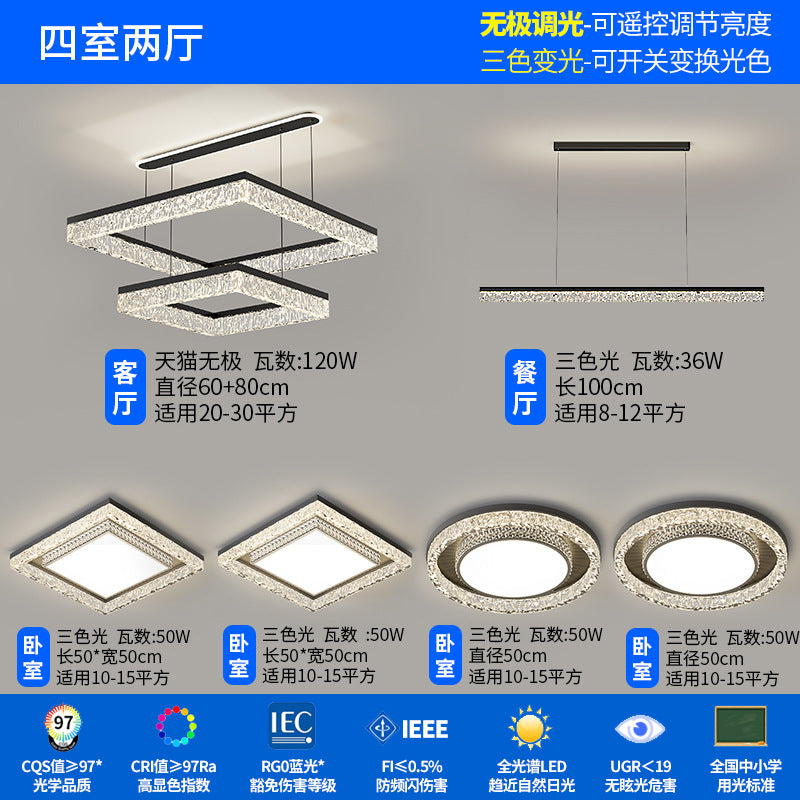 四室两厅

无极调光-可遥控调节亮度
三色变光-可开关变换光色

客厅
天猫无极 瓦数:120W
直径60+80cm
适用20-30平方

餐厅
三色光 瓦数:36W
长100cm
适用8-12平方

卧室
三色光 瓦数:50W
长50*宽50cm
适用10-15平方

卧室
三色光 瓦数 :50W
长50*宽50cm
适用10-15平方

卧室
三色光 瓦数:50W
直径50cm
适用10-15平方

卧室
三色光 瓦数:50W
直径50cm
适用10-15平方

97
CQS值≥97*
光学品质

CRI值≥97Ra
高显色指数

IEC
RG0蓝光*
豁免伤害等级

IEEE
FI≤0.5%
防频闪伤害

全光谱LED
趋近自然日光

UGR<19
无眩光危害

全国中小学
用光标准