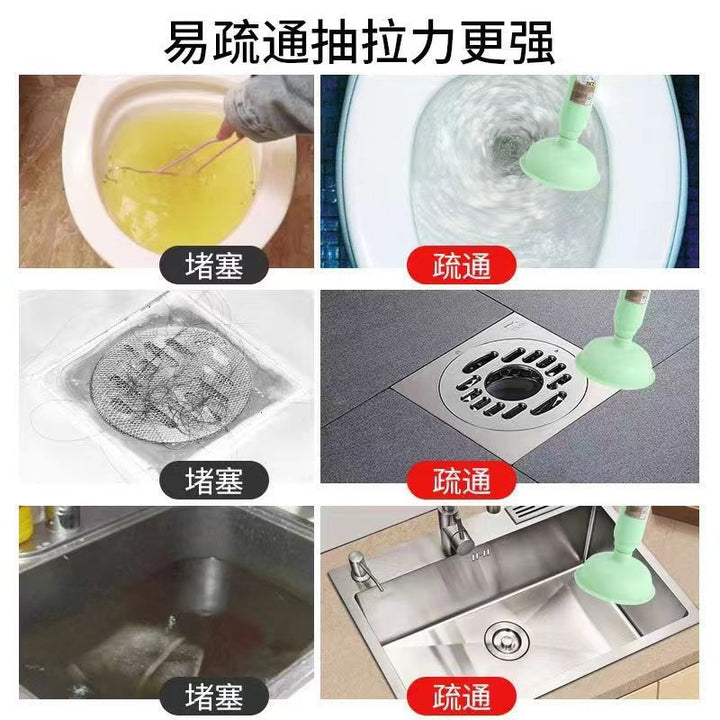 易疏通抽拉力更强

堵塞

疏通

堵塞

疏通

堵塞

疏通