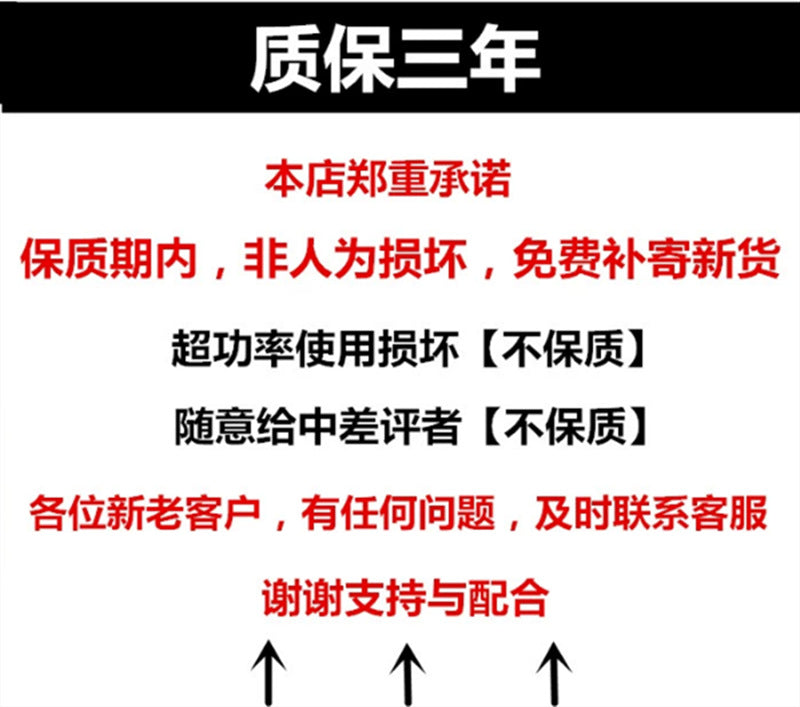 质保三年

本店郑重承诺

保质期内，非人为损坏，免费补寄新货

超功率使用损坏【不保质】

随意给中差评者【不保质】

各位新老客户，有任何问题，及时联系客服

谢谢支持与配合

↑ ↑ ↑