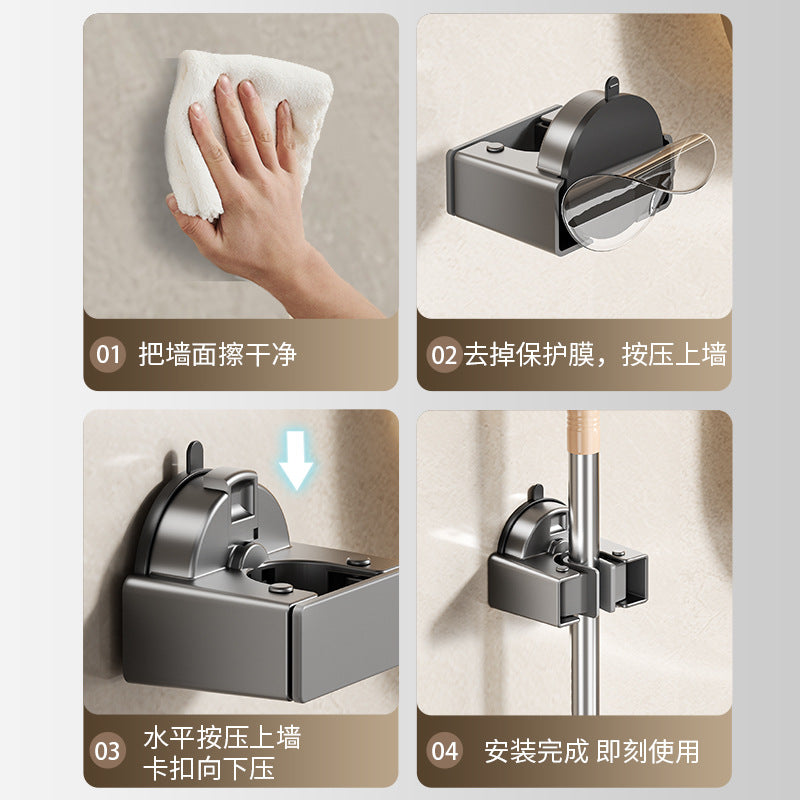 01 把墙面擦干净

02 去掉保护膜，按压上墙

03 水平按压上墙
卡扣向下压

04 安装完成 即刻使用