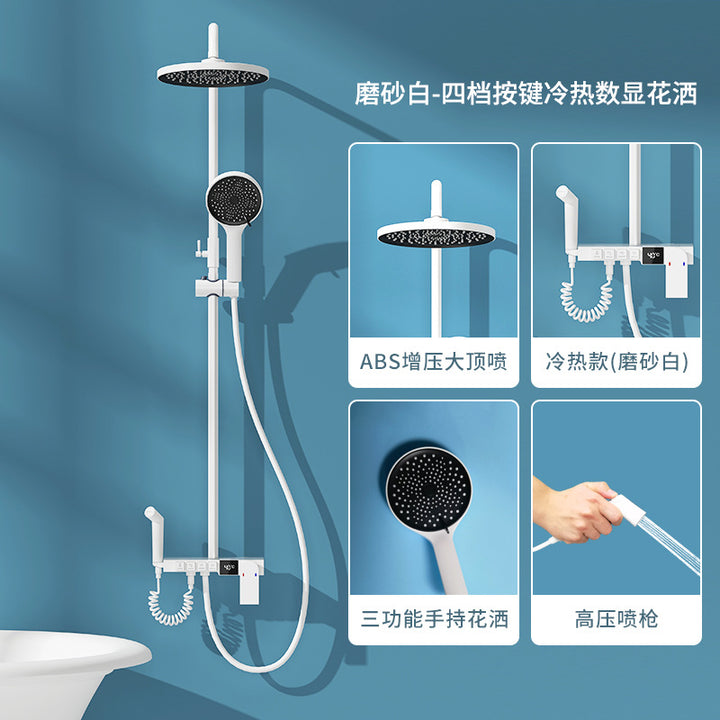 磨砂白-四档按键冷热数显花洒

ABS增压大顶喷

冷热款(磨砂白)

三功能手持花洒

高压喷枪