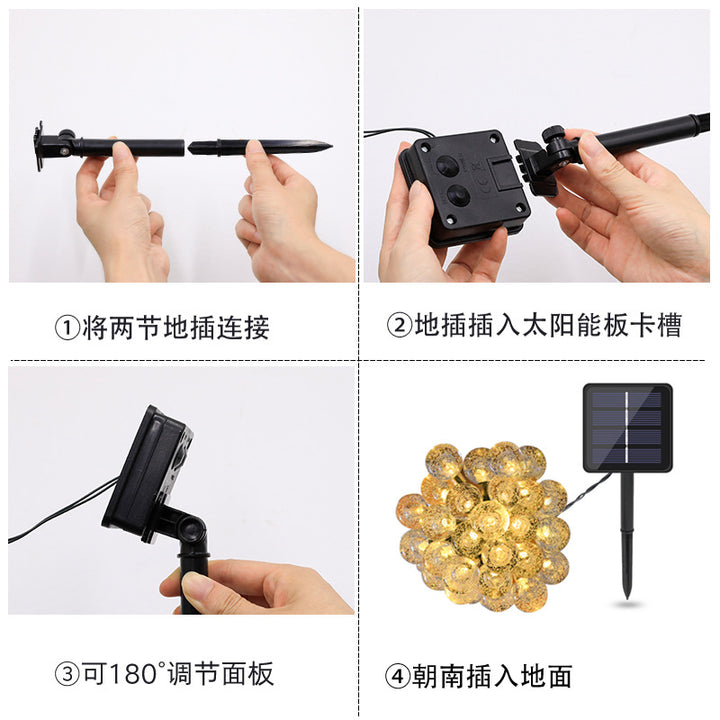 ①将两节地插连接

②地插插入太阳能板卡槽

③可180°调节面板

④朝南插入地面