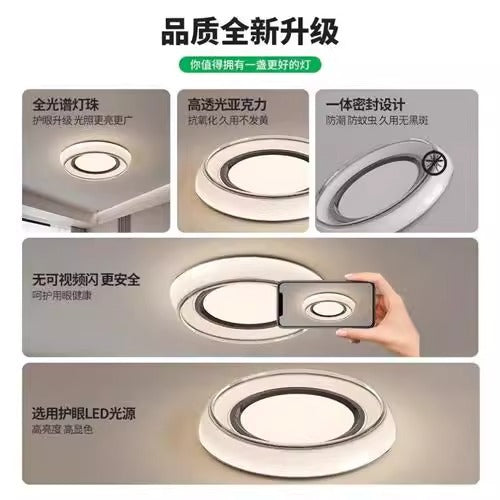 品质全新升级

你值得拥有一盏更好的灯

全光谱灯珠
护眼升级 光照更亮更广

高透光亚克力
抗氧化久用不发黄

一体密封设计
防潮 防蚊虫 久用无黑斑

无可视频闪 更安全
呵护用眼健康

选用护眼LED光源
高亮度 高显色