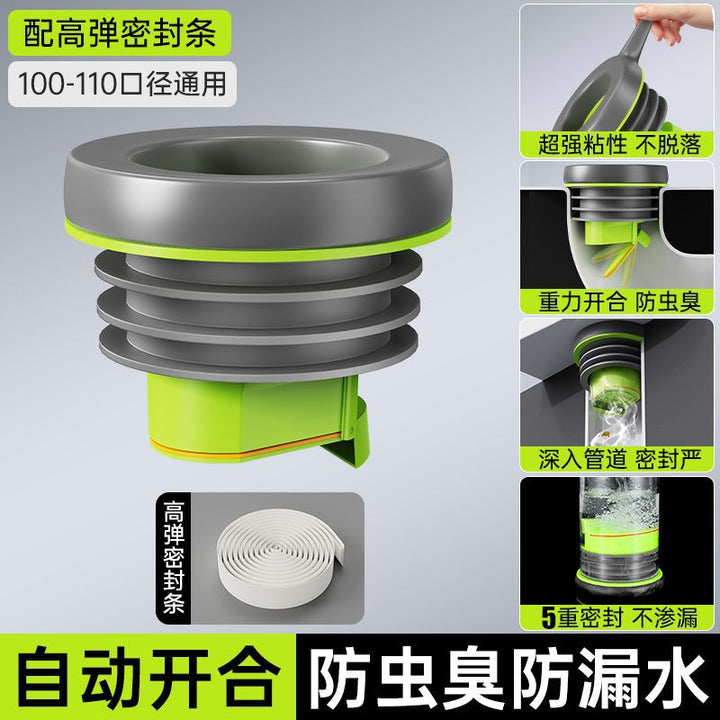 配高弹密封条

100-110口径通用

超强粘性 不脱落

重力开合 防虫臭

深入管道 密封严

5重密封 不渗漏

高弹密封条

自动开合

防虫臭防漏水