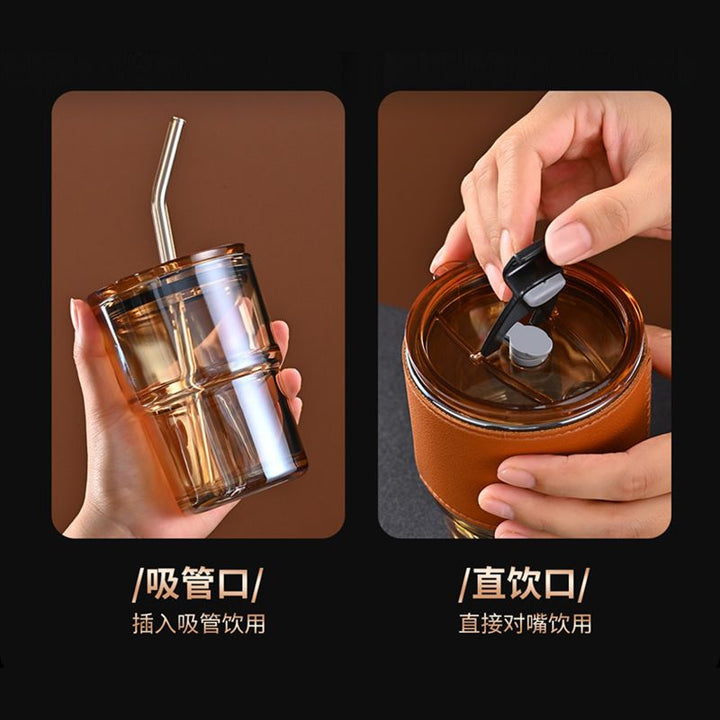 /吸管口/
插入吸管饮用

/直饮口/
直接对嘴饮用