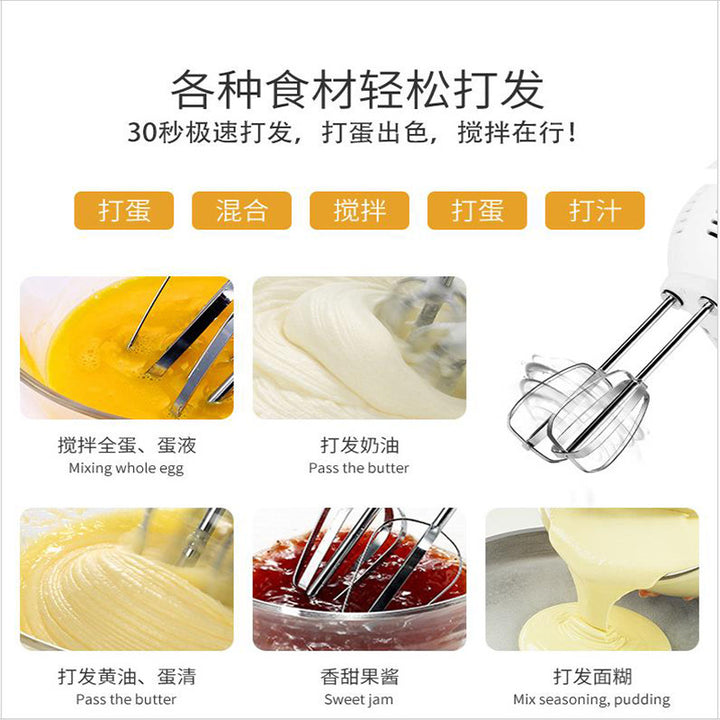 各种食材轻松打发

30秒极速打发，打蛋出色，搅拌在行！

打蛋 混合 搅拌 打蛋 打汁

搅拌全蛋、蛋液
Mixing whole egg

打发奶油
Pass the butter

打发黄油、蛋清
Pass the butter

香甜果酱
Sweet jam

打发面糊
Mix seasoning, pudding