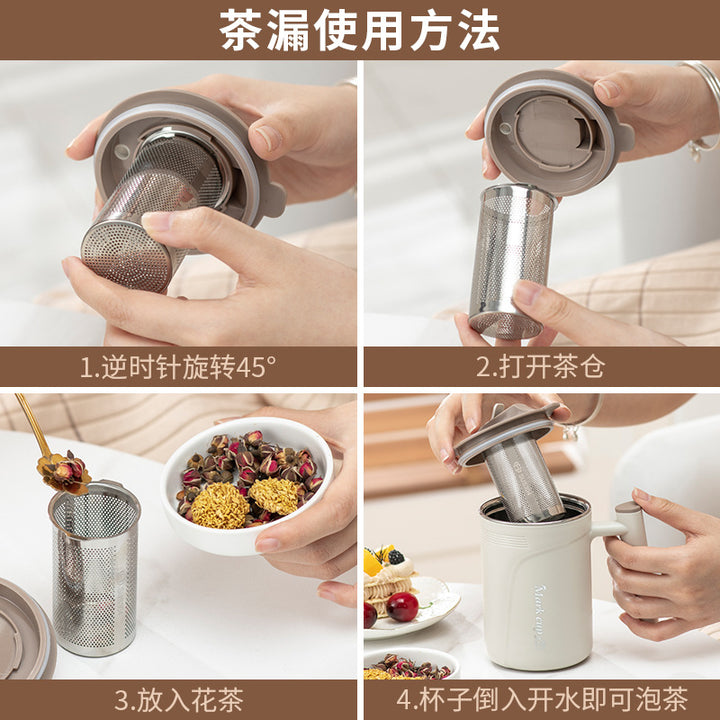 茶漏使用方法

1.逆时针旋转45°

2.打开茶仓

3.放入花茶

4.杯子倒入开水即可泡茶

Mark cup