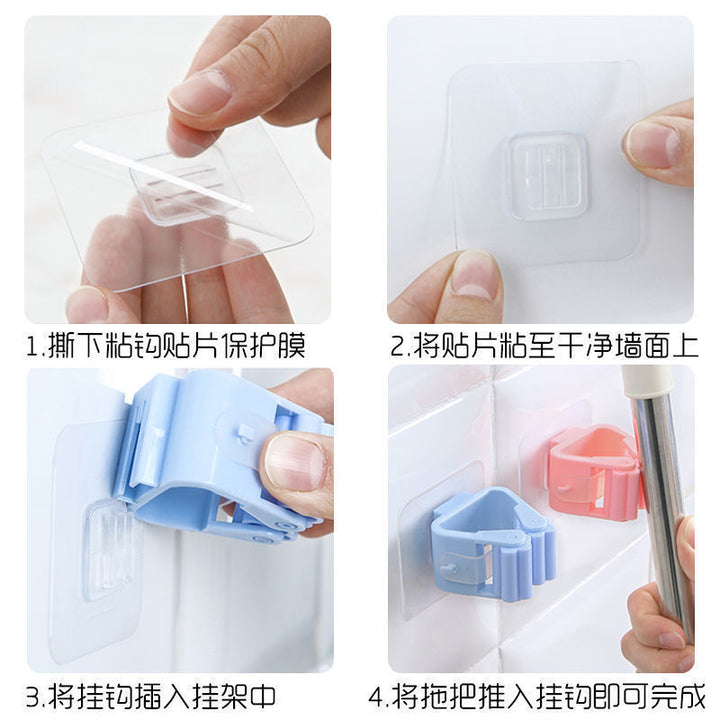 1.撕下粘钩贴片保护膜

2.将贴片粘至干净墙面上

3.将挂钩插入挂架中

4.将拖把推入挂钩即可完成