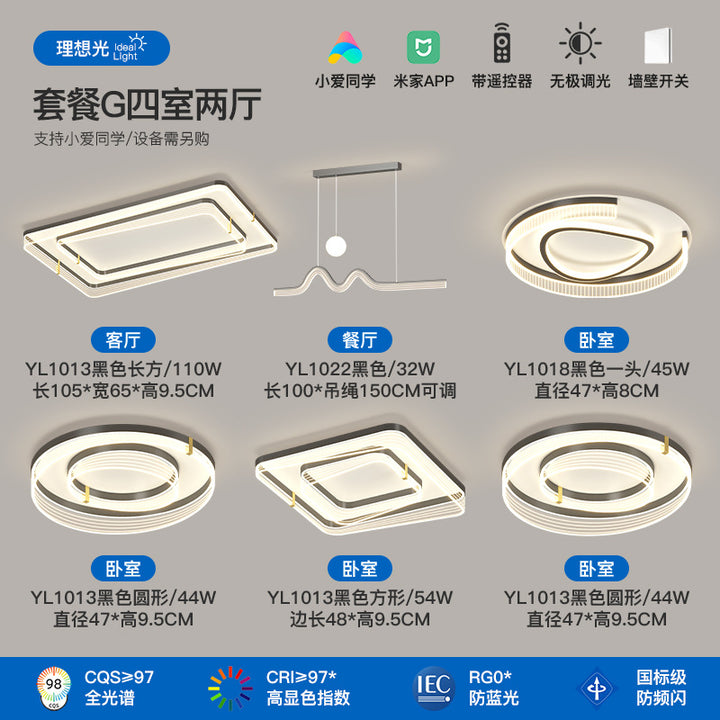 理想光 Ideal Light

小爱同学 米家APP 带遥控器 无极调光 墙壁开关

套餐G四室两厅

支持小爱同学/设备需另购

客厅
YL1013黑色长方/110W
长105*宽65*高9.5CM

餐厅
YL1022黑色/32W
长100*吊绳150CM可调

卧室
YL1018黑色一头/45W
直径47*高8CM

卧室
YL1013黑色圆形/44W
直径47*高9.5CM

卧室
YL1013黑色方形/54W
边长48*高9.5CM

卧室
YL1013黑色圆形/44W
直径47*高9.5CM

98 CQS
CQS≥97
全光谱

CRI≥97*
高显色指数

IEC
RG0*
防蓝光

国标级
防频闪