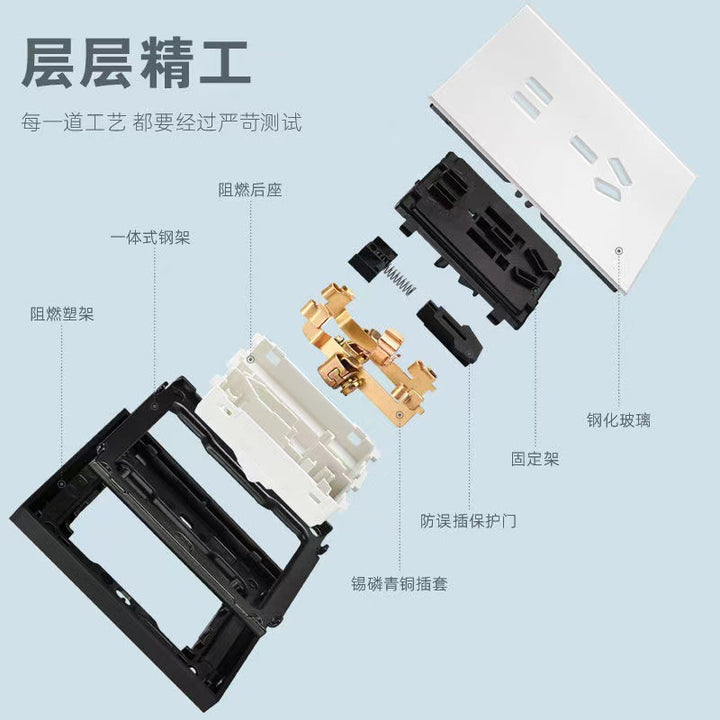 层层精工

每一道工艺 都要经过严苛测试

阻燃后座

一体式钢架

阻燃塑架

钢化玻璃

固定架

防误插保护门

锡磷青铜插套