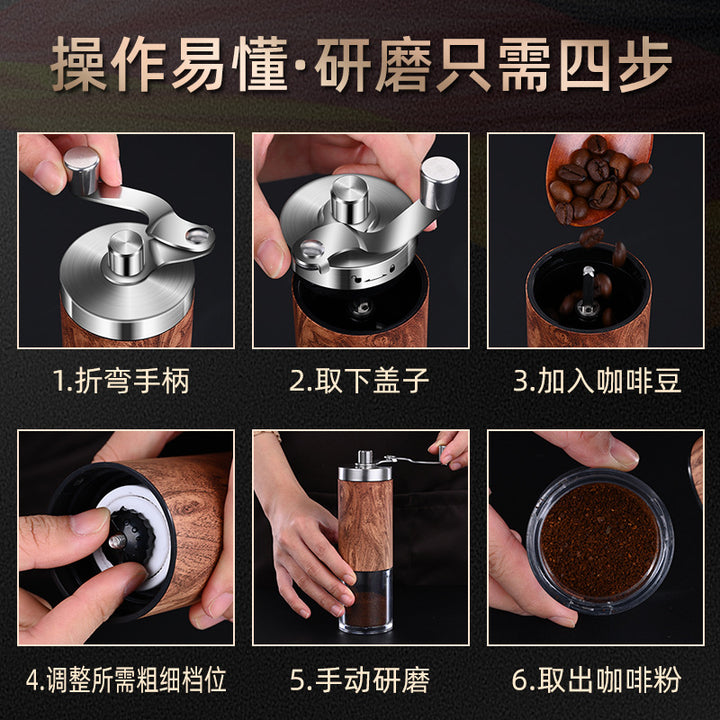 操作易懂·研磨只需四步

1.折弯手柄

2.取下盖子

3.加入咖啡豆

4.调整所需粗细档位

5.手动研磨

6.取出咖啡粉