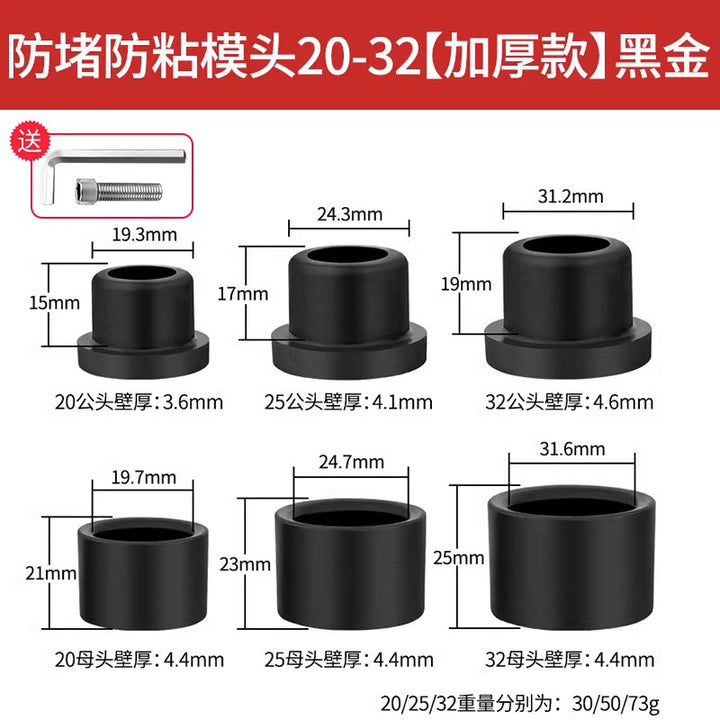 防堵防粘模头20-32【加厚款】黑金

送

19.3mm

15mm

20公头壁厚：3.6mm

24.3mm

17mm

25公头壁厚：4.1mm

31.2mm

19mm

32公头壁厚：4.6mm

19.7mm

21mm

20母头壁厚：4.4mm

24.7mm

23mm

25母头壁厚：4.4mm

31.6mm

25mm

32母头壁厚：4.4mm

20/25/32重量分别为：30/50/73g