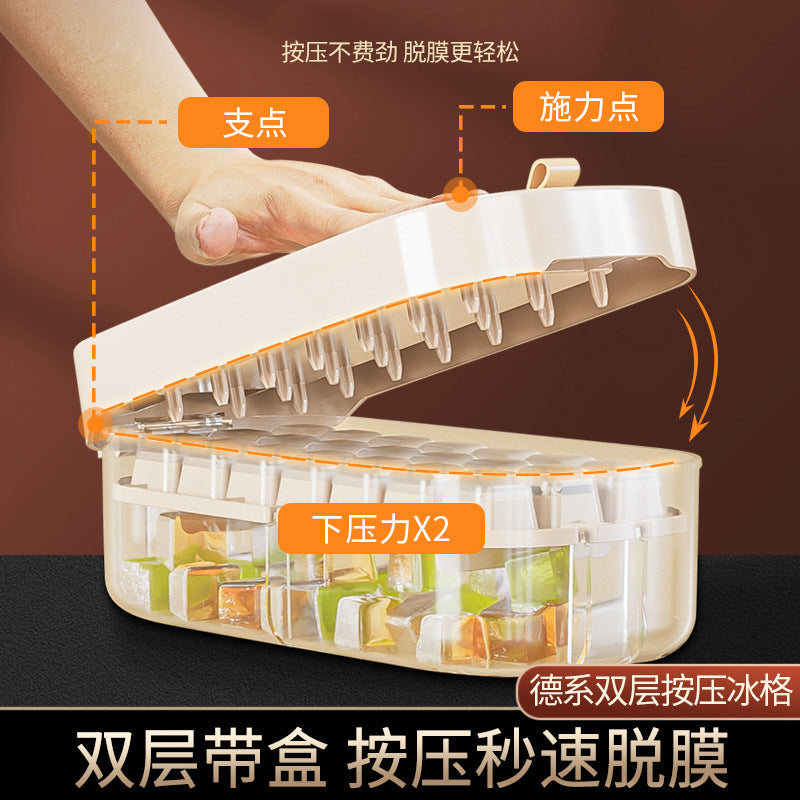 按压不费劲 脱膜更轻松

支点

施力点

下压力X2

德系双层按压冰格

双层带盒 按压秒速脱膜