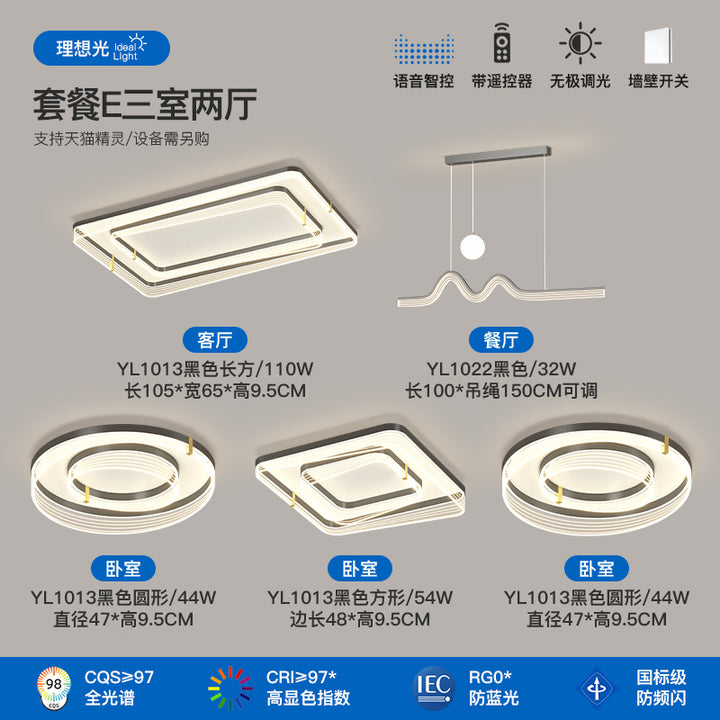 理想光 Ideal Light

语音智控 带遥控器 无极调光 墙壁开关

套餐E三室两厅

支持天猫精灵/设备需另购

客厅
YL1013黑色长方/110W
长105*宽65*高9.5CM

餐厅
YL1022黑色/32W
长100*吊绳150CM可调

卧室
YL1013黑色圆形/44W
直径47*高9.5CM

卧室
YL1013黑色方形/54W
边长48*高9.5CM

卧室
YL1013黑色圆形/44W
直径47*高9.5CM

98 CQS
CQS≥97
全光谱

CRI≥97*
高显色指数

IEC
RG0*
防蓝光

国标级
防频闪