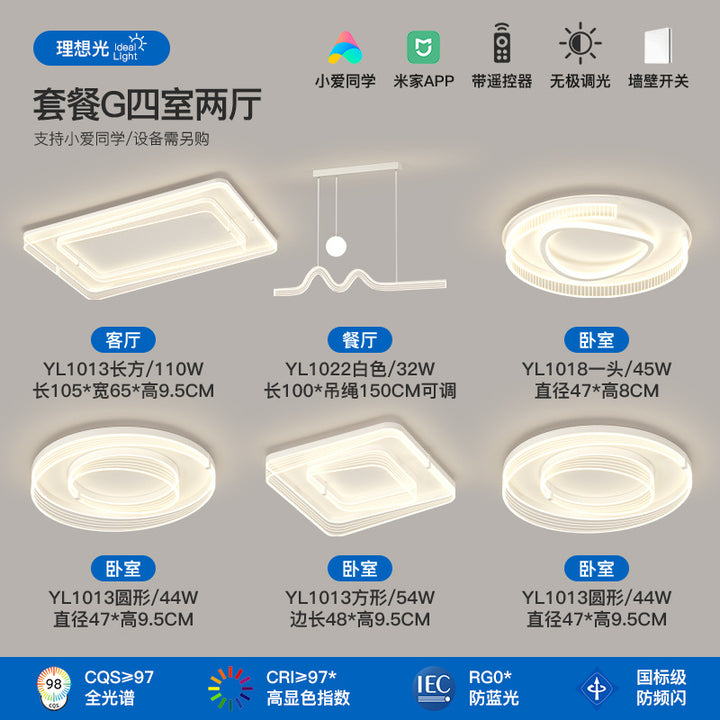 理想光 Ideal Light

小爱同学 米家APP 带遥控器 无极调光 墙壁开关

套餐G四室两厅

支持小爱同学/设备需另购

客厅
YL1013长方/110W
长105*宽65*高9.5CM

餐厅
YL1022白色/32W
长100*吊绳150CM可调

卧室
YL1018一头/45W
直径47*高8CM

卧室
YL1013圆形/44W
直径47*高9.5CM

卧室
YL1013方形/54W
边长48*高9.5CM

卧室
YL1013圆形/44W
直径47*高9.5CM

98 CQS

CQS≥97
全光谱

CRI≥97*
高显色指数

IEC

RG0*
防蓝光

国标级
防频闪