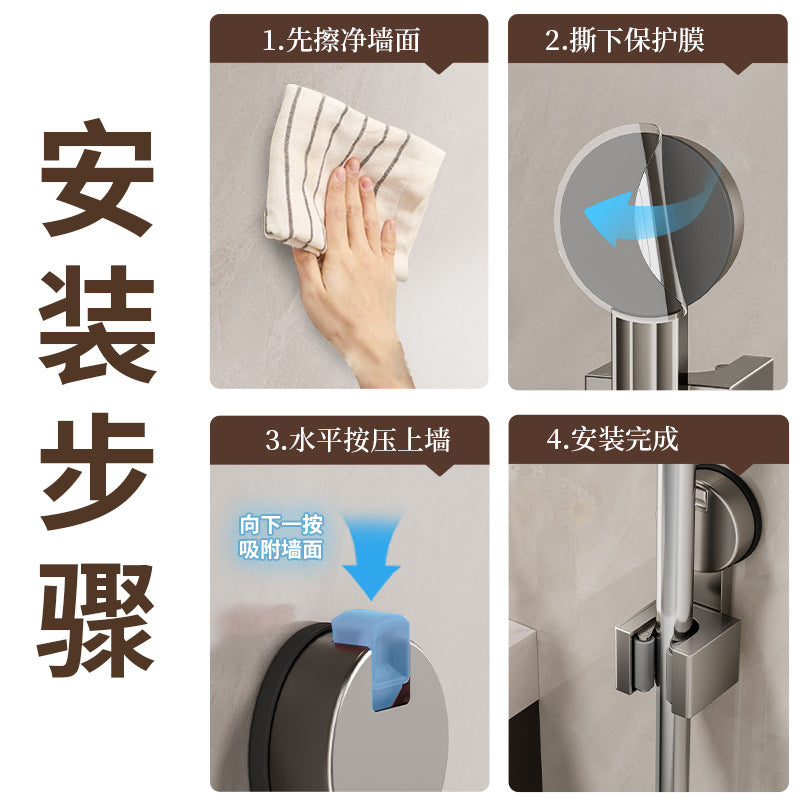 安装步骤

1.先擦净墙面

2.撕下保护膜

3.水平按压上墙

向下一按
吸附墙面

4.安装完成