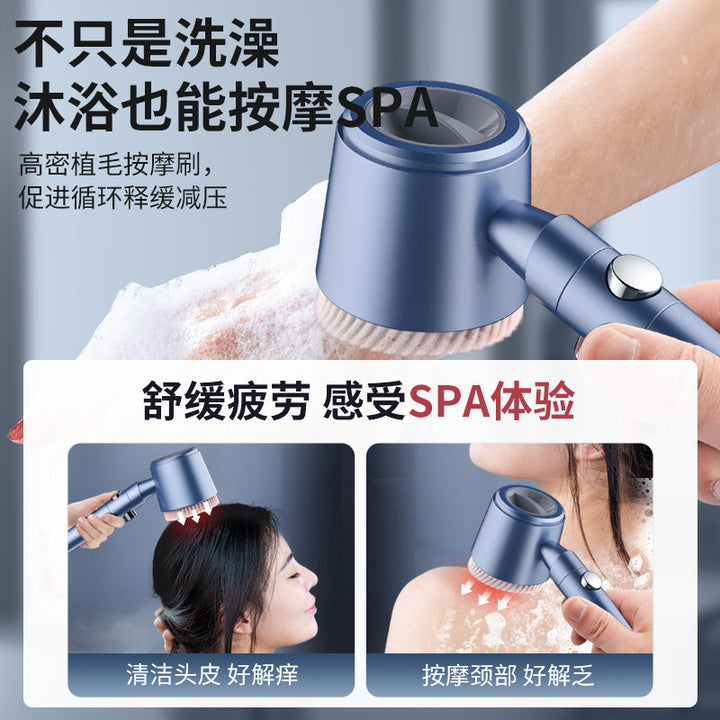 不只是洗澡
沐浴也能按摩SPA

高密植毛按摩刷，
促进循环释缓减压

舒缓疲劳 感受SPA体验

清洁头皮 好解痒

按摩颈部 好解乏