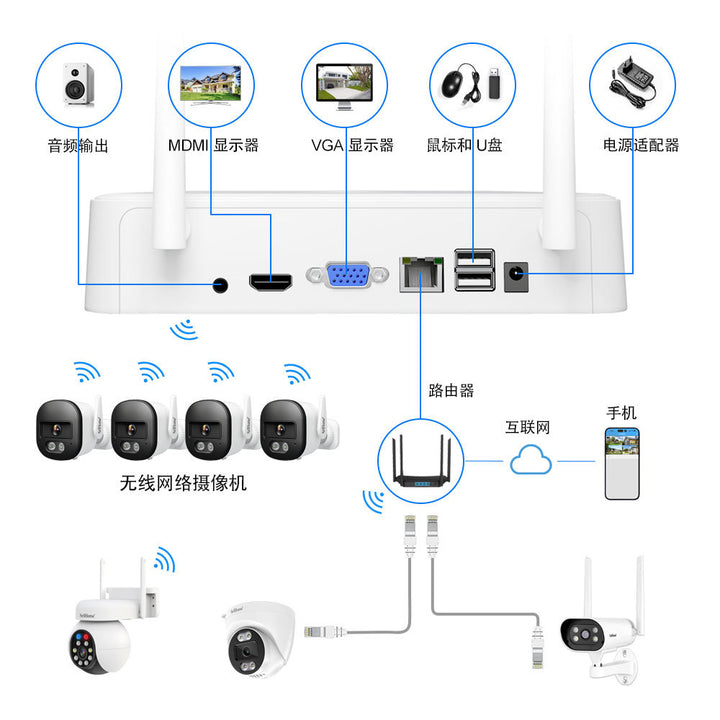 音频输出

MDMI 显示器

VGA 显示器

鼠标和 U盘

电源适配器

路由器

互联网

手机

无线网络摄像机