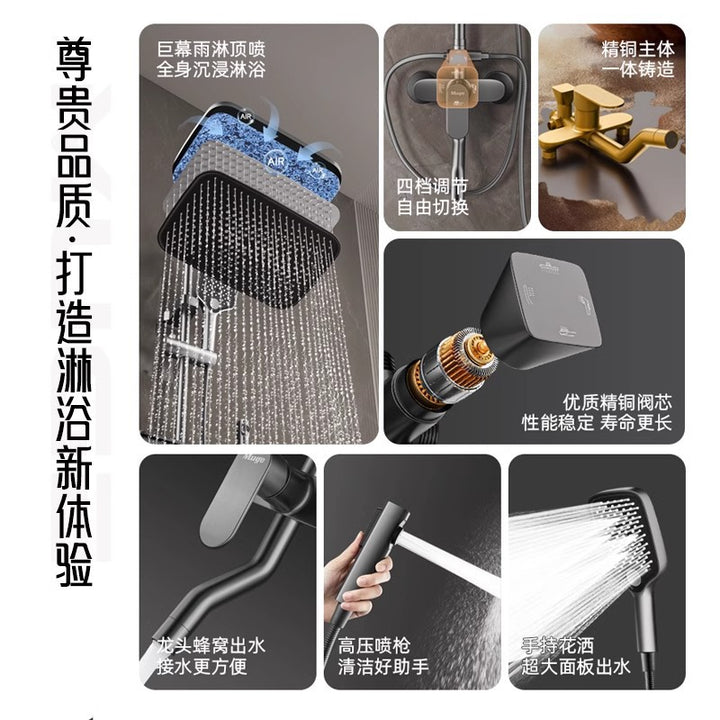 尊贵品质·打造淋浴新体验

巨幕雨淋顶喷
全身沉浸淋浴

AIR
AIR
AIR

四档调节
自由切换

精铜主体
一体铸造

优质精铜阀芯
性能稳定 寿命更长

龙头蜂窝出水
接水更方便

高压喷枪
清洁好助手

手持花洒
超大面板出水