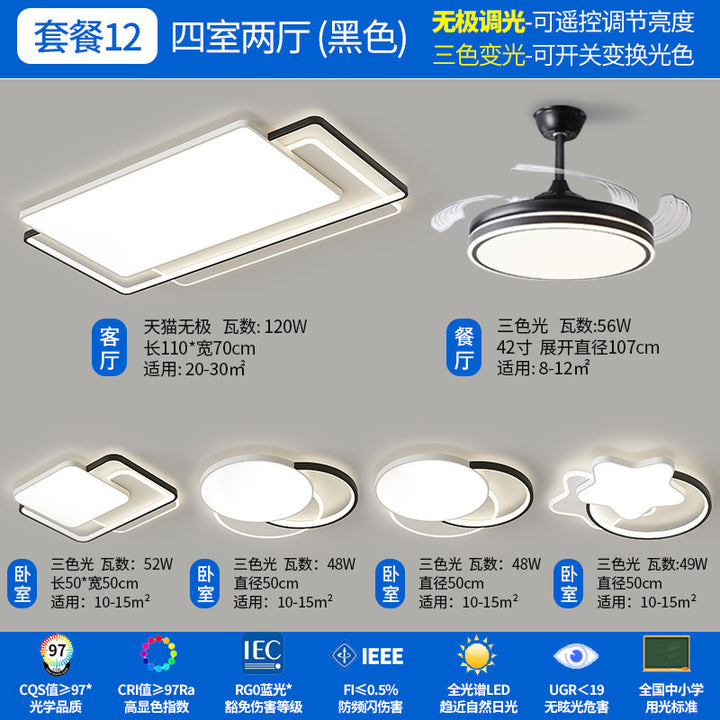 套餐12 四室两厅 (黑色)

无极调光-可遥控调节亮度
三色变光-可开关变换光色

客厅
天猫无极 瓦数: 120W
长110*宽70cm
适用: 20-30㎡

餐厅
三色光 瓦数:56W
42寸 展开直径107cm
适用: 8-12㎡

卧室
三色光 瓦数: 52W
长50*宽50cm
适用: 10-15m²

卧室
三色光 瓦数: 48W
直径50cm
适用: 10-15m²

卧室
三色光 瓦数: 48W
直径50cm
适用: 10-15m²

卧室
三色光 瓦数:49W
直径50cm
适用: 10-15m²

97
CQS值≥97*
光学品质

CRI值≥97Ra
高显色指数

IEC
RG0蓝光*
豁免伤害等级

IEEE
FI≤0.5%
防频闪伤害

全光谱LED
趋近自然日光

UGR<19
无眩光危害

全国中小学
用光标准